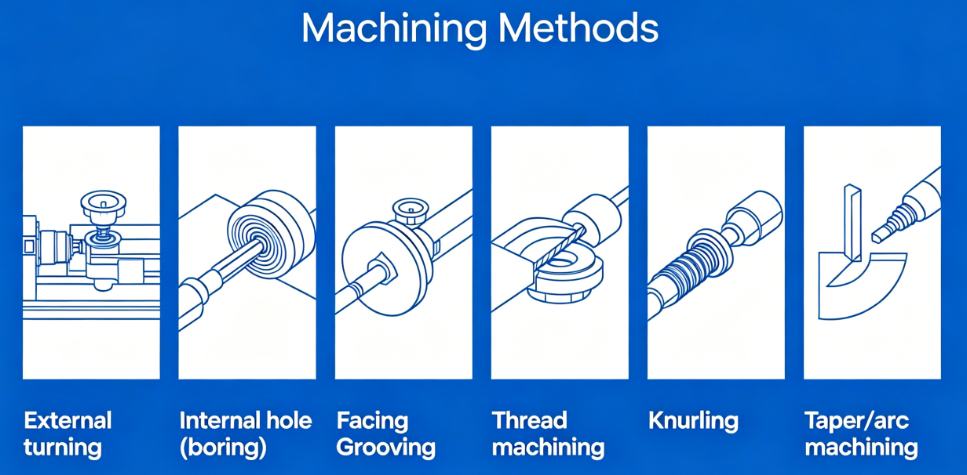 Machining Methods

External turning

Internal hole (boring)

Facing Grooving

Thread machining

Knurling

Taper/arc machining